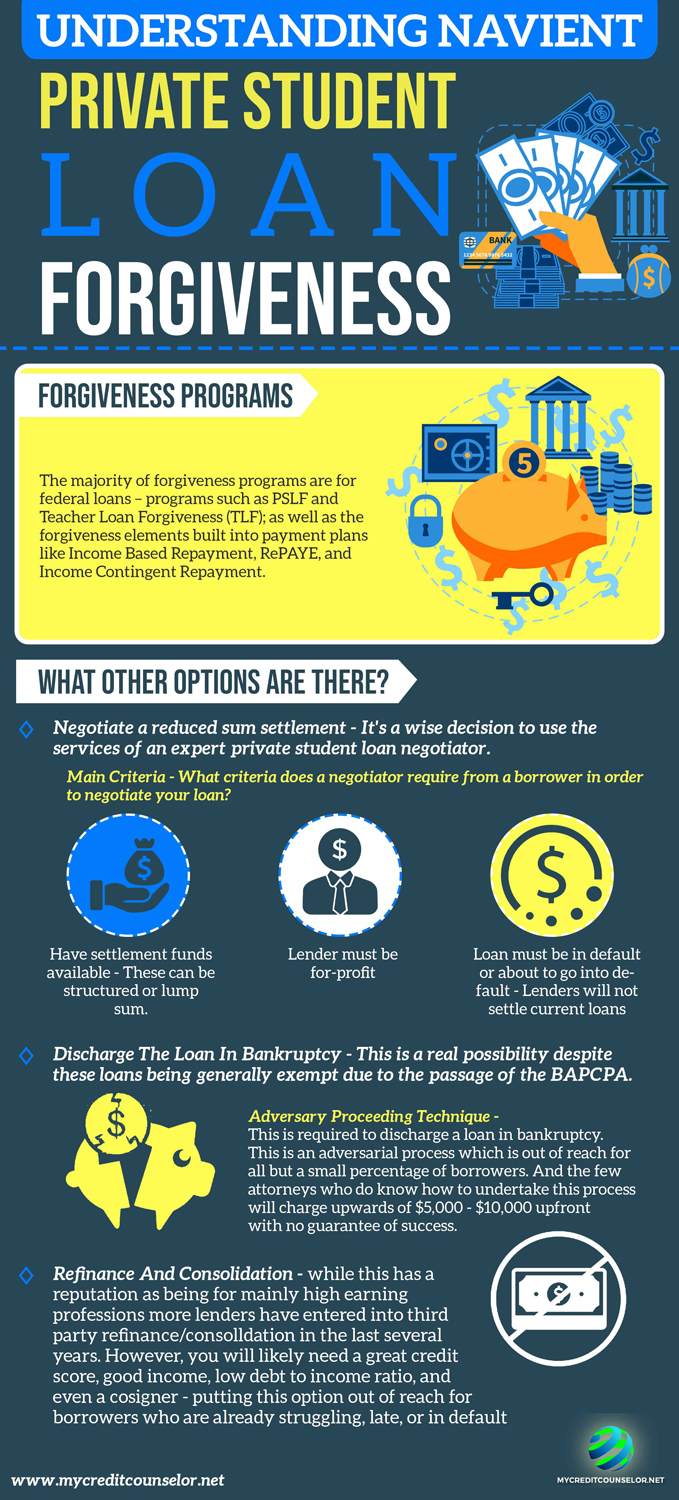 UNDERSTANDING NAVIENT

PRIVATE STUDENT

LOAN

FORGIVENESS

BANK

FORGIVENESS PROGRAMS

The majority of forgiveness programs are for federal loans – programs such as PSLF and Teacher Loan Forgiveness (TLF); as well as the forgiveness elements built into payment plans like Income Based Repayment, RePAYE, and Income Contingent Repayment.

WHAT OTHER OPTIONS ARE THERE?

Negotiate a reduced sum settlement - It's a wise decision to use the services of an expert private student loan negotiator.

Main Criteria - What criteria does a negotiator require from a borrower in order to negotiate your loan?

Have settlement funds available - These can be structured or lump sum.

Lender must be for-profit

Loan must be in default or about to go into default - Lenders will not settle current loans

Discharge The Loan In Bankruptcy - This is a real possibility despite these loans being generally exempt due to the passage of the BAPCPA.

Adversary Proceeding Technique - This is required to discharge a loan in bankruptcy. This is an adversarial process which is out of reach for all but a small percentage of borrowers. And the few attorneys who do know how to undertake this process will charge upwards of $5,000 - $10,000 upfront with no guarantee of success.

Refinance And Consolidation - while this has a reputation as being for mainly high earning professions more lenders have entered into third party refinance/consolldation in the last several years. However, you will likely need a great credit score, good income, low debt to income ratio, and even a cosigner - putting this option out of reach for borrowers who are already struggling, late, or in default

www.mycreditcounselor.net

MYCREDITCOUNSELOR.NET